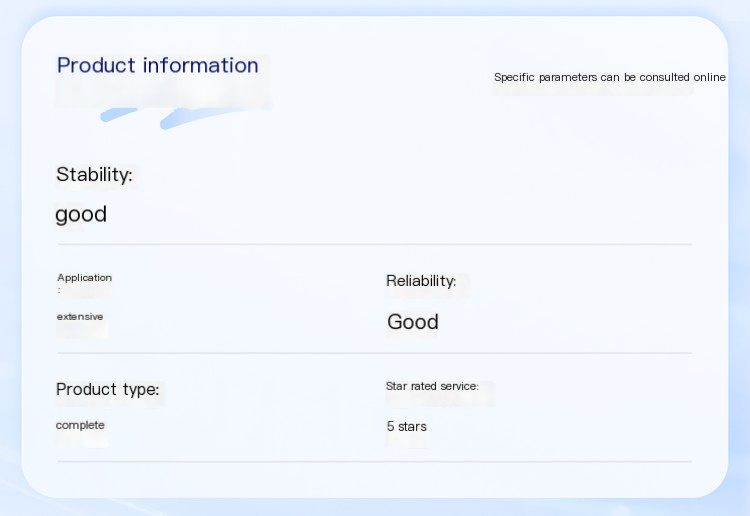 Product information

Specific parameters can be consulted online

Stability:

good

Application
:

extensive

Reliability:

Good

Product type:

complete

Star rated service:

5 stars