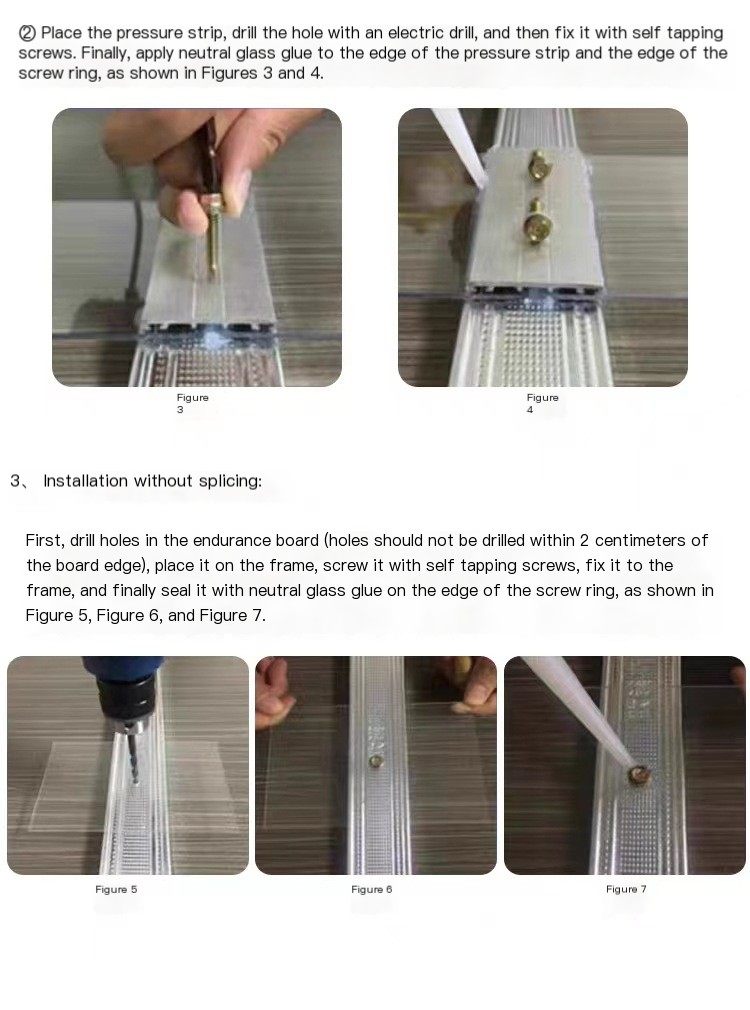 ② Place the pressure strip, drill the hole with an electric drill, and then fix it with self tapping screws. Finally, apply neutral glass glue to the edge of the pressure strip and the edge of the screw ring, as shown in Figures 3 and 4.

Figure 3

Figure 4

3、 Installation without splicing:

First, drill holes in the endurance board (holes should not be drilled within 2 centimeters of the board edge), place it on the frame, screw it with self tapping screws, fix it to the frame, and finally seal it with neutral glass glue on the edge of the screw ring, as shown in Figure 5, Figure 6, and Figure 7.

Figure 5

Figure 6

Figure 7